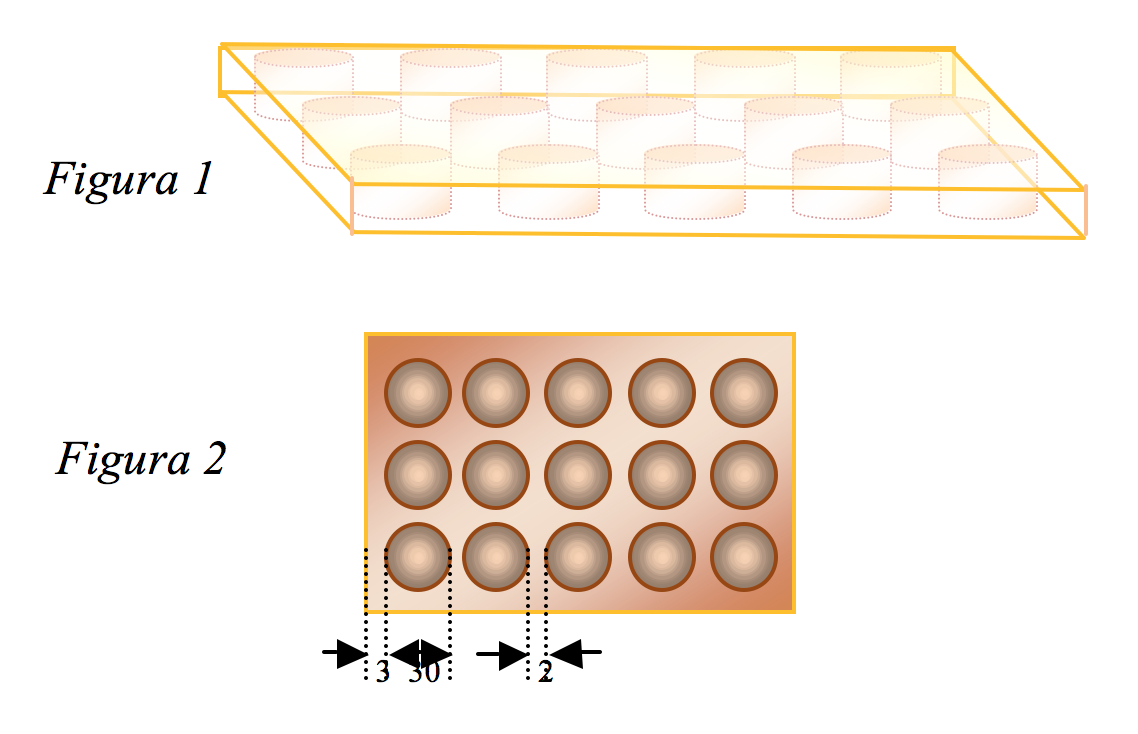 Figura 1

Figura 2

3 30 2